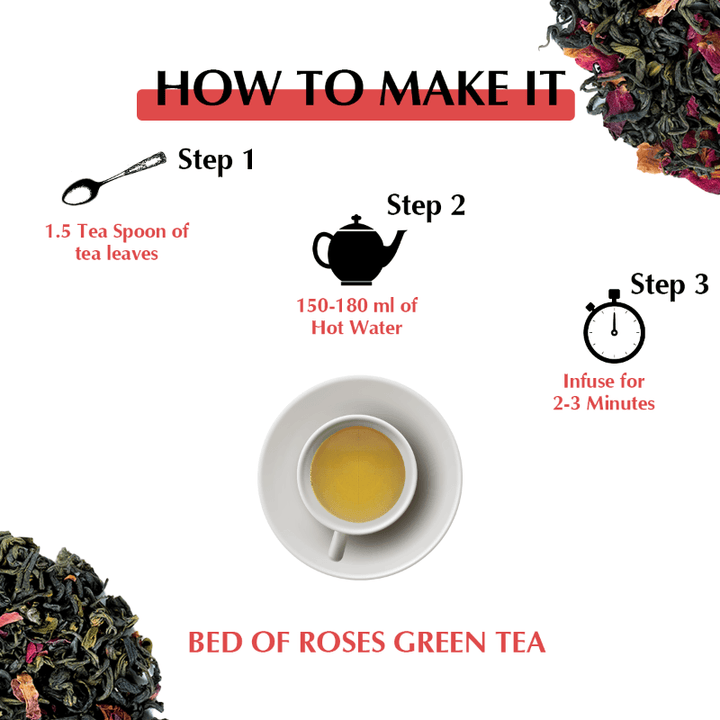 HOW TO MAKE IT

Step 1

1.5 Tea Spoon of tea leaves

Step 2

150-180 ml of Hot Water

Step 3

Infuse for 2-3 Minutes

BED OF ROSES GREEN TEA