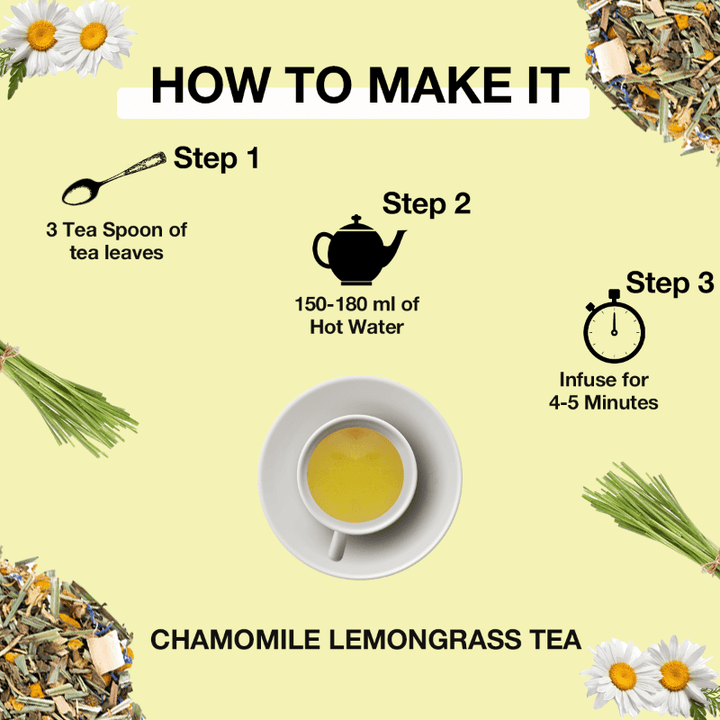 HOW TO MAKE IT

Step 1

3 Tea Spoon of tea leaves

Step 2

150-180 ml of Hot Water

Step 3

Infuse for 4-5 Minutes

CHAMOMILE LEMONGRASS TEA