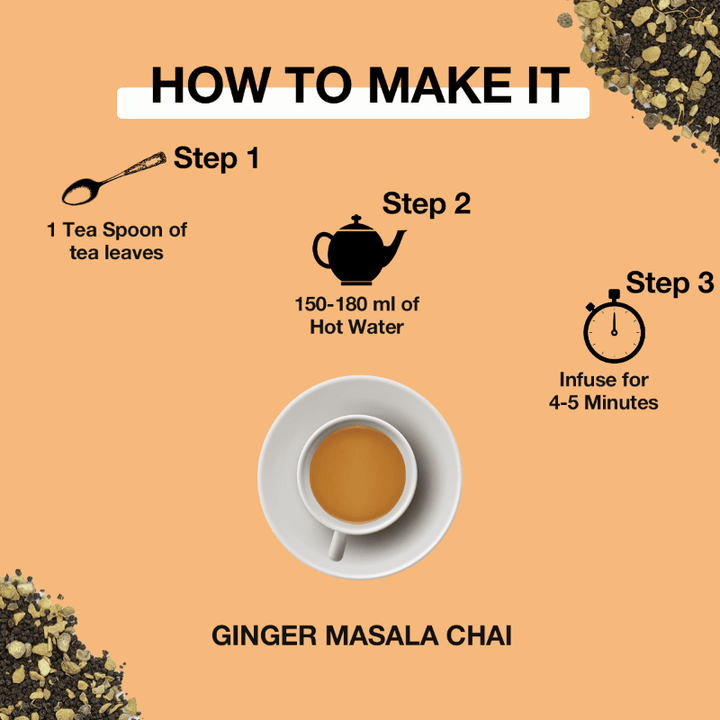 HOW TO MAKE IT

Step 1

1 Tea Spoon of tea leaves

Step 2

150-180 ml of Hot Water

Step 3

Infuse for 4-5 Minutes

GINGER MASALA CHAI