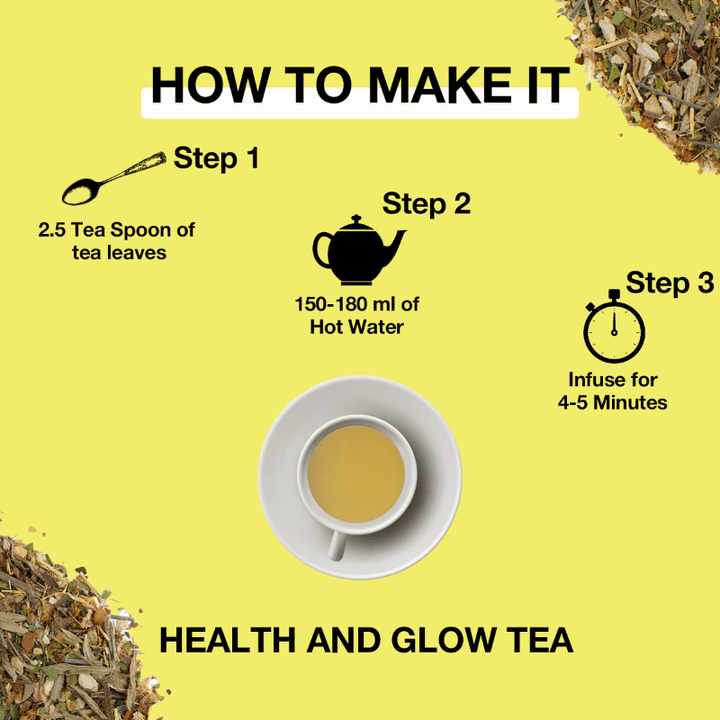 HOW TO MAKE IT

Step 1

2.5 Tea Spoon of tea leaves

Step 2

150-180 ml of Hot Water

Step 3

Infuse for 4-5 Minutes

HEALTH AND GLOW TEA