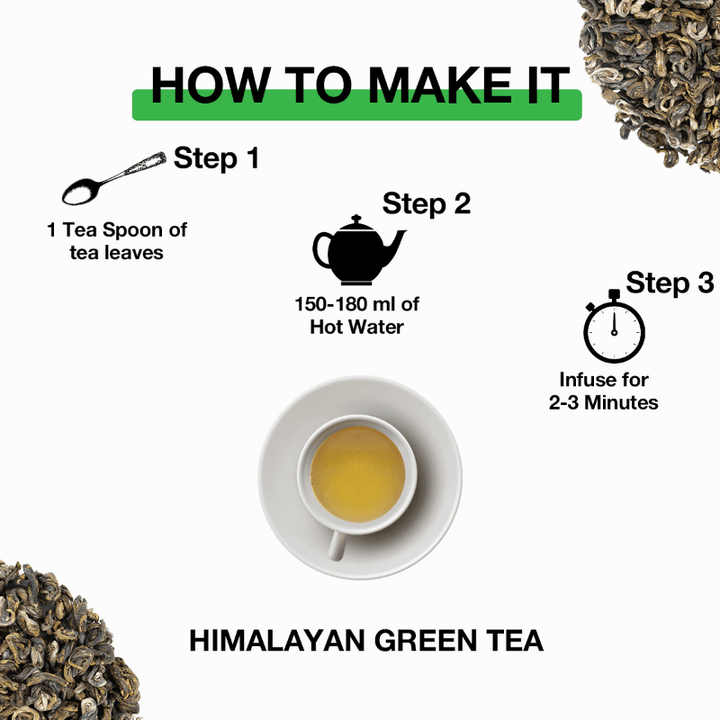 HOW TO MAKE IT

Step 1

1 Tea Spoon of tea leaves

Step 2

150-180 ml of Hot Water

Step 3

Infuse for 2-3 Minutes

HIMALAYAN GREEN TEA