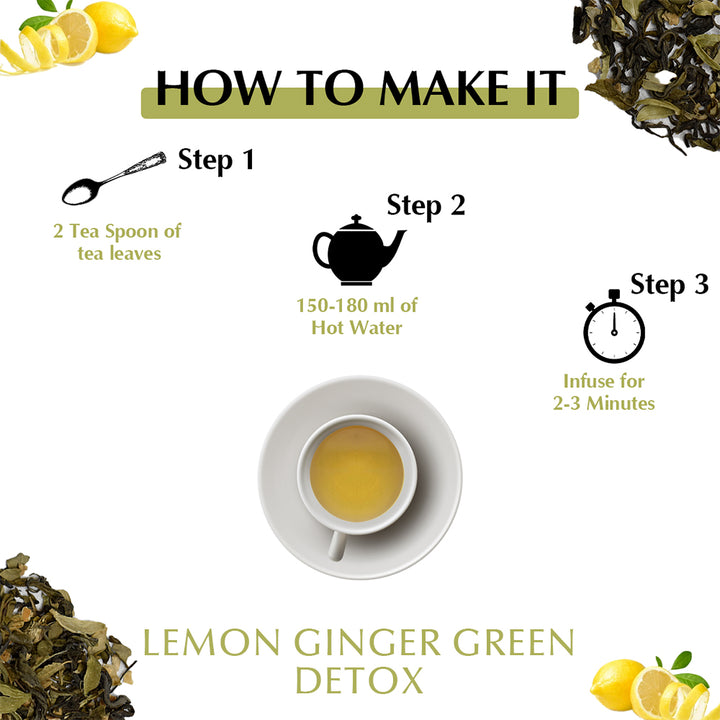 HOW TO MAKE IT

Step 1

2 Tea Spoon of tea leaves

Step 2

150-180 ml of Hot Water

Step 3

Infuse for 2-3 Minutes

LEMON GINGER GREEN DETOX