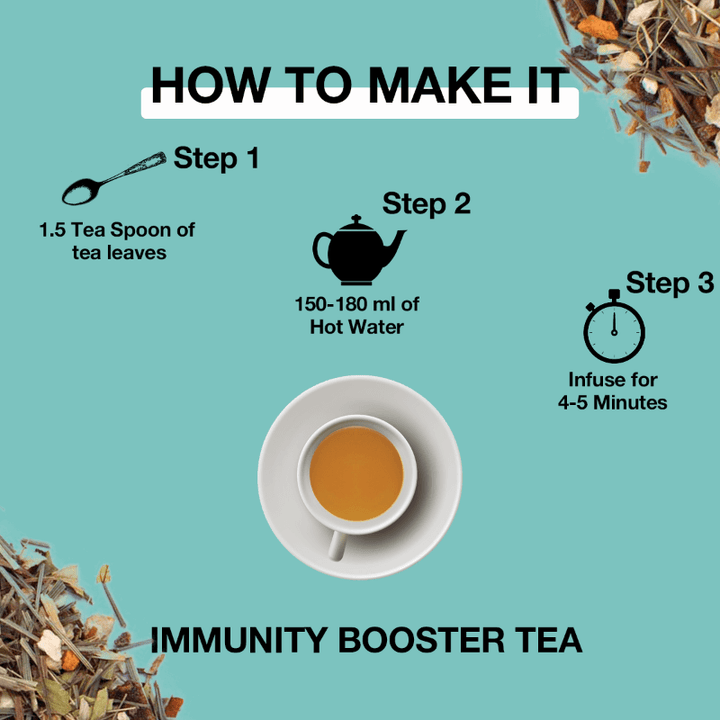 HOW TO MAKE IT

Step 1

1.5 Tea Spoon of tea leaves

Step 2

150-180 ml of Hot Water

Step 3

Infuse for 4-5 Minutes

IMMUNITY BOOSTER TEA