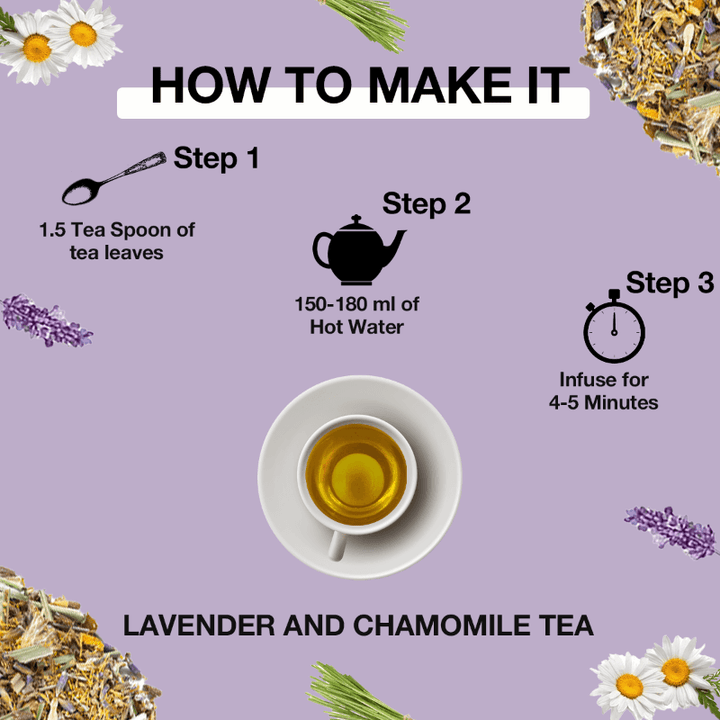 HOW TO MAKE IT

Step 1

1.5 Tea Spoon of tea leaves

Step 2

150-180 ml of Hot Water

Step 3

Infuse for 4-5 Minutes

LAVENDER AND CHAMOMILE TEA