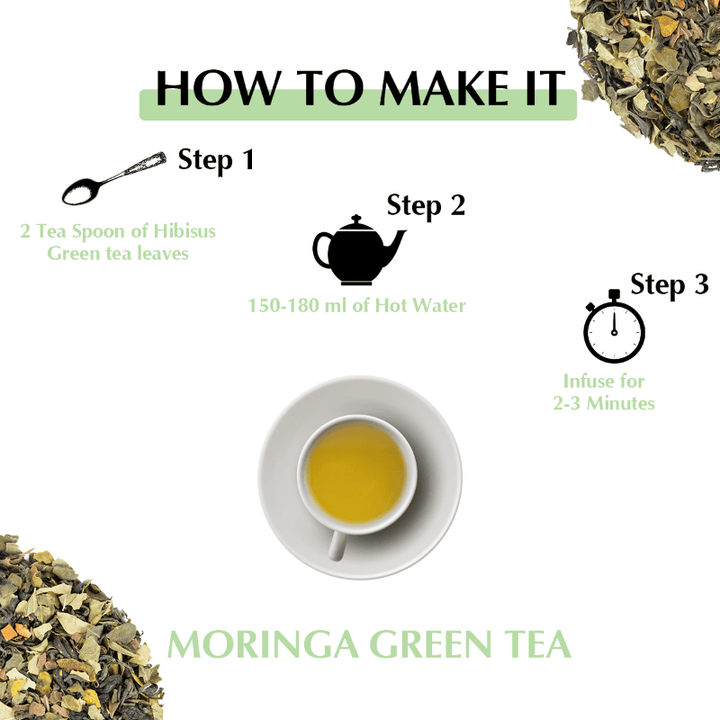 HOW TO MAKE IT

Step 1

2 Tea Spoon of Hibisus Green tea leaves

Step 2

150-180 ml of Hot Water

Step 3

Infuse for 2-3 Minutes

MORINGA GREEN TEA