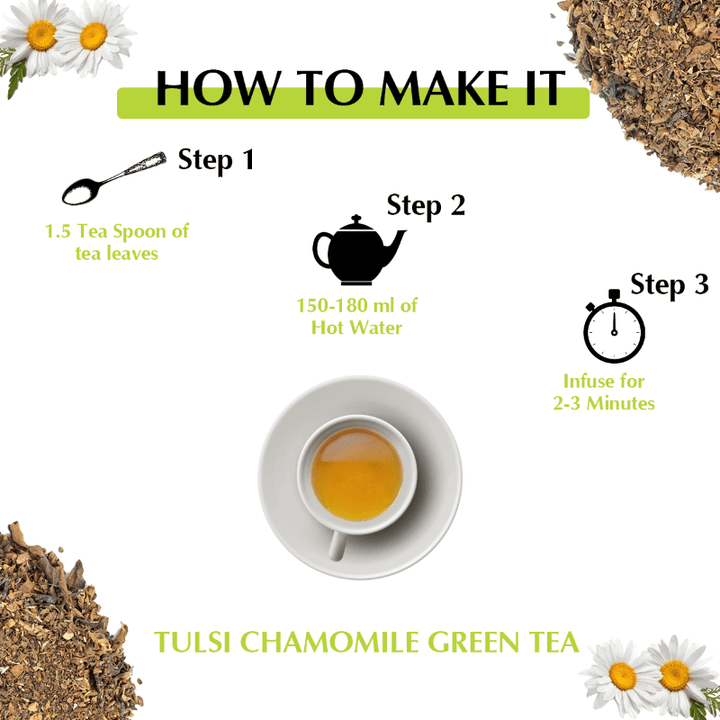 HOW TO MAKE IT

Step 1

1.5 Tea Spoon of tea leaves

Step 2

150-180 ml of Hot Water

Step 3

Infuse for 2-3 Minutes

TULSI CHAMOMILE GREEN TEA