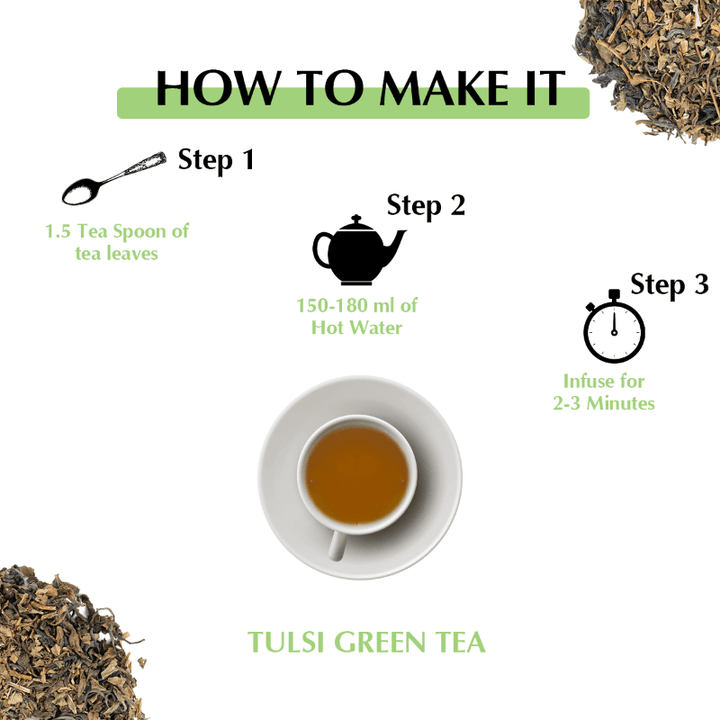 HOW TO MAKE IT

Step 1

1.5 Tea Spoon of tea leaves

Step 2

150-180 ml of Hot Water

Step 3

Infuse for 2-3 Minutes

TULSI GREEN TEA