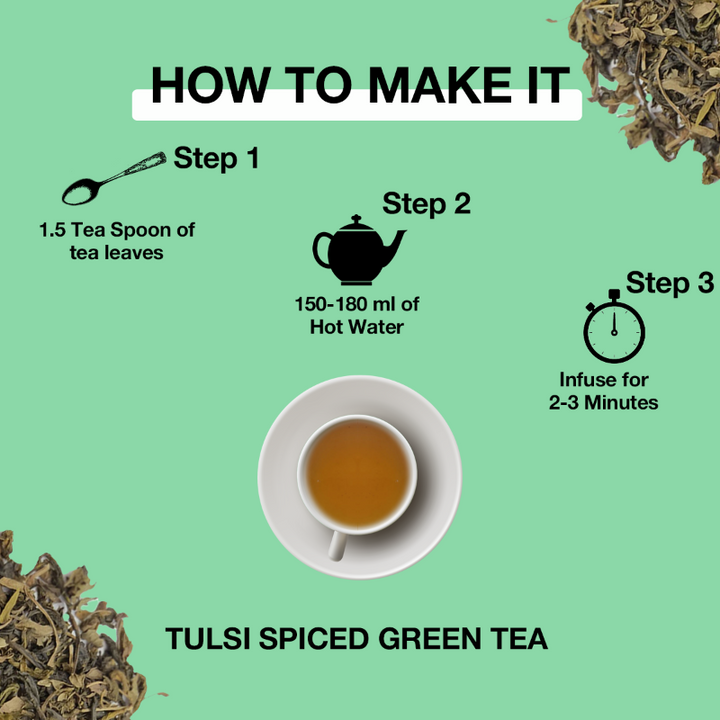 HOW TO MAKE IT

Step 1

1.5 Tea Spoon of tea leaves

Step 2

150-180 ml of Hot Water

Step 3

Infuse for 2-3 Minutes

TULSI SPICED GREEN TEA