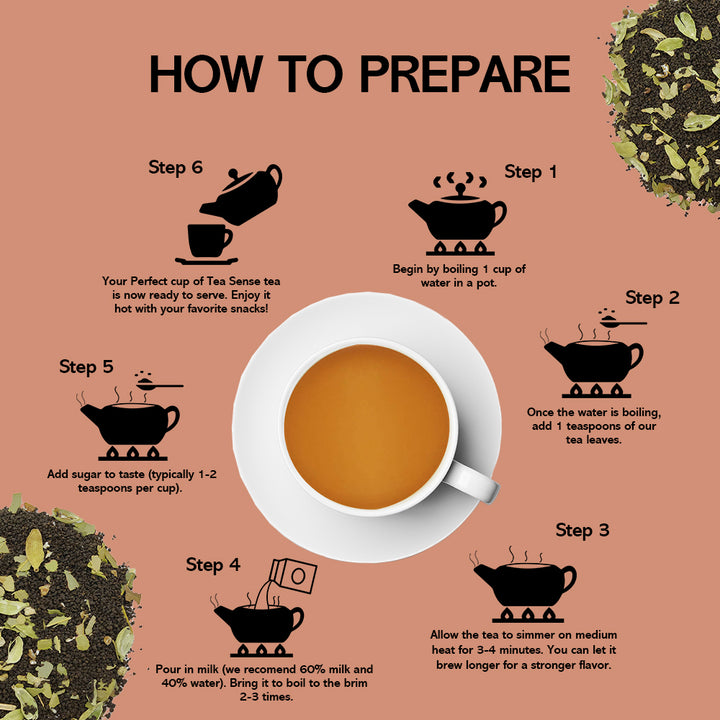 HOW TO PREPARE

Step 1

Begin by boiling 1 cup of water in a pot.

Step 2

Once the water is boiling, add 1 teaspoons of our tea leaves.

Step 3

Allow the tea to simmer on medium heat for 3-4 minutes. You can let it brew longer for a stronger flavor.

Step 4

Pour in milk (we recomend 60% milk and 40% water). Bring it to boil to the brim 2-3 times.

Step 5

Add sugar to taste (typically 1-2 teaspoons per cup).

Step 6

Your Perfect cup of Tea Sense tea is now ready to serve. Enjoy it hot with your favorite snacks!