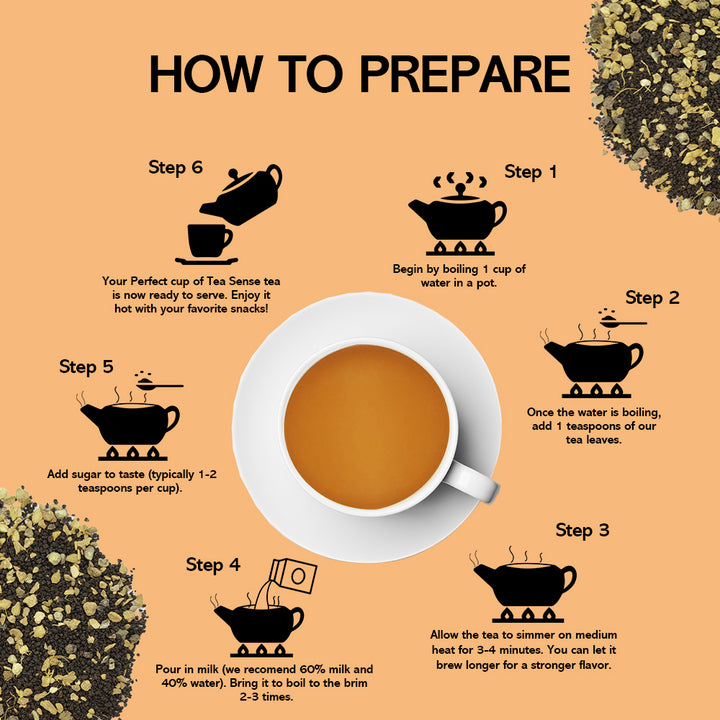 HOW TO PREPARE

Step 1

Begin by boiling 1 cup of water in a pot.

Step 2

Once the water is boiling, add 1 teaspoons of our tea leaves.

Step 3

Allow the tea to simmer on medium heat for 3-4 minutes. You can let it brew longer for a stronger flavor.

Step 4

Pour in milk (we recomend 60% milk and 40% water). Bring it to boil to the brim 2-3 times.

Step 5

Add sugar to taste (typically 1-2 teaspoons per cup).

Step 6

Your Perfect cup of Tea Sense tea is now ready to serve. Enjoy it hot with your favorite snacks!